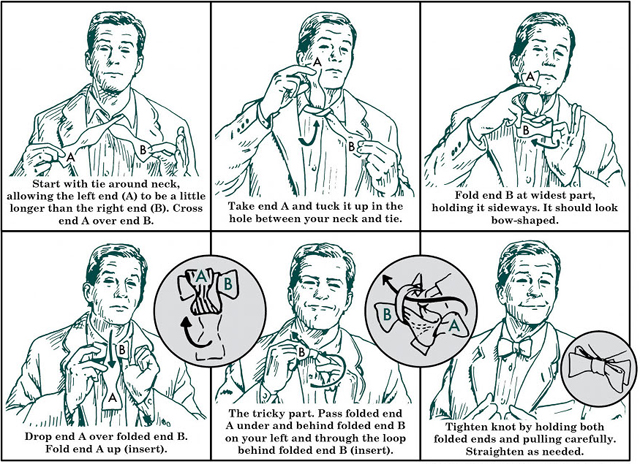 A

B

Start with tie around neck, allowing the left end (A) to be a little longer than the right end (B). Cross end A over end B.

A

B

Take end A and tuck it up in the hole between your neck and tie.

A

B

Fold end B at widest part, holding it sideways. It should look bow-shaped.

B

A

A

B

Drop end A over folded end B. Fold end A up (insert).

B

B

A

The tricky part. Pass folded end A under and behind folded end B on your left and through the loop behind folded end B (insert).

Tighten knot by holding both folded ends and pulling carefully. Straighten as needed.