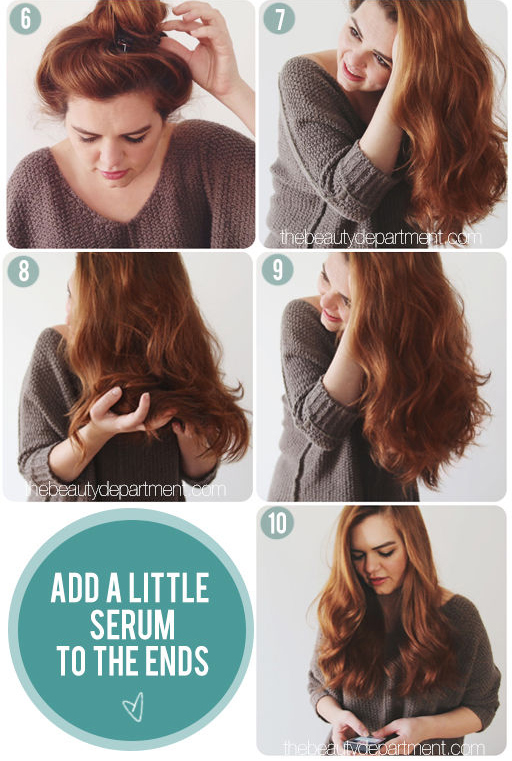 6

7

thebeautydepartment.com

8

thebeautydepartment.com

9

ADD A LITTLE SERUM TO THE ENDS

10

thebeautydepartment.com