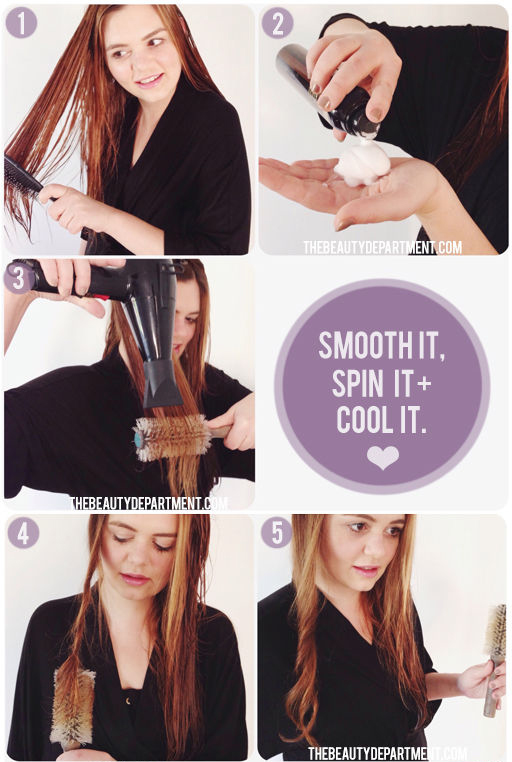 1

2

THEBEAUTYDEPARTMENT.COM

3

SMOOTH IT, SPIN IT + COOL IT.

THEBEAUTYDEPARTMENT.COM

4

5

THEBEAUTYDEPARTMENT.COM