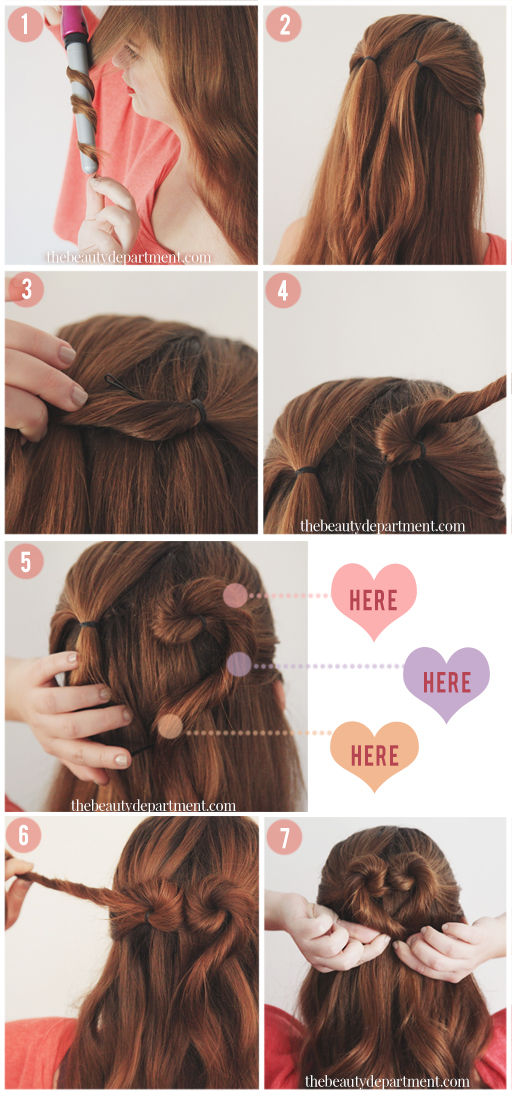 1

thebeautydepartment.com

2

3

4

thebeautydepartment.com

5

HERE

HERE

HERE

thebeautydepartment.com

6

7

thebeautydepartment.com