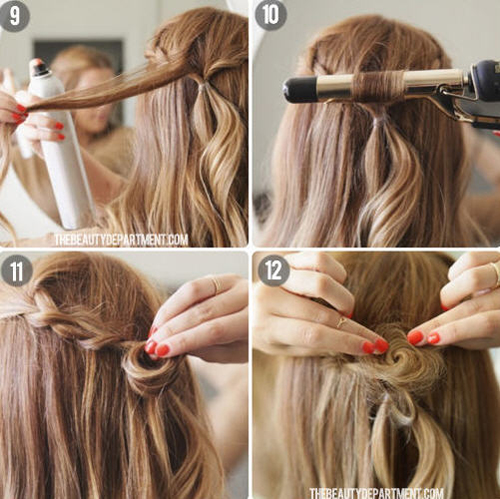 9

THEBEAUTYDEPARTMENT.COM

10

11

12

THEBEAUTYDEPARTMENT.COM