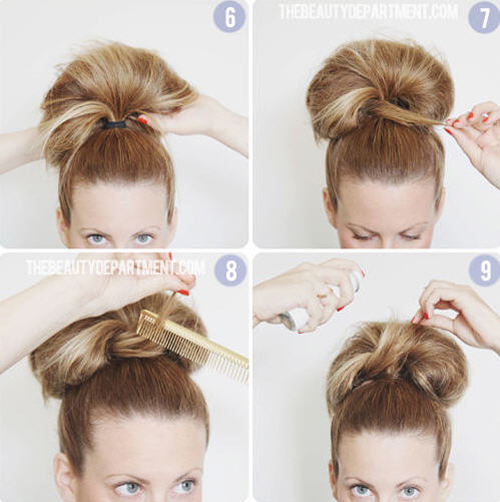 6

THEBEAUTYDEPARTMENT.COM
7

THEBEAUTYDEPARTMENT.COM
8

9