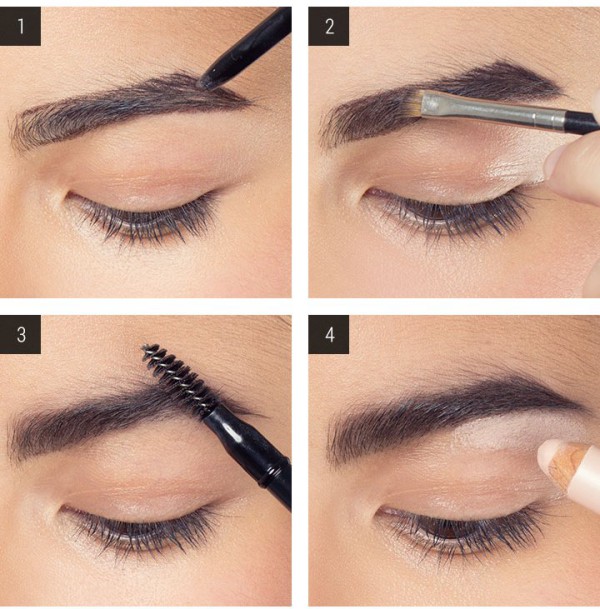 1

2

3

4