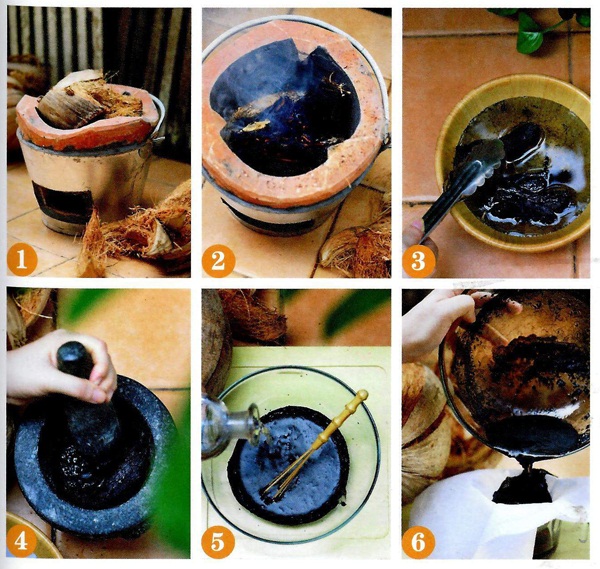 1

2

3

4

5

6