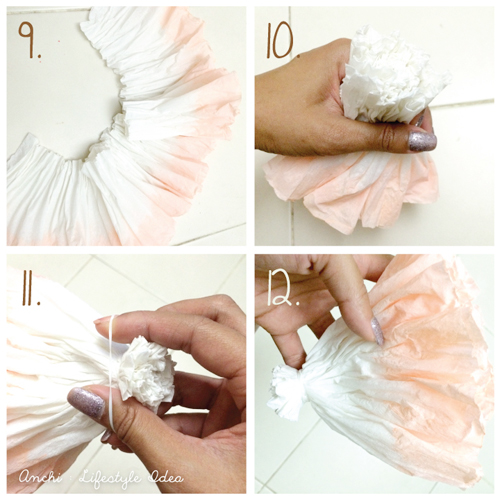 9.

10.

11.

12.

Anchi : Lifestyle Idea