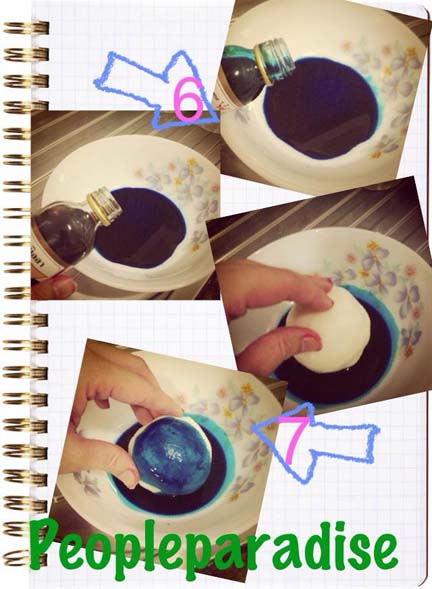 6

7

Peopleparadise