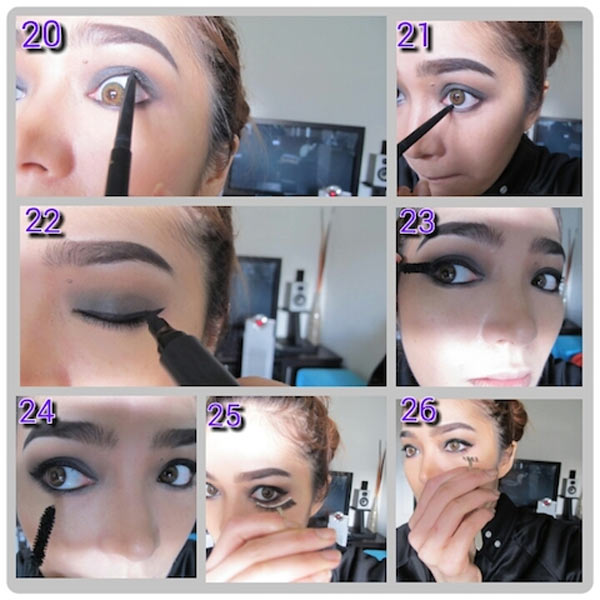 20
21
22
23
24
25
26