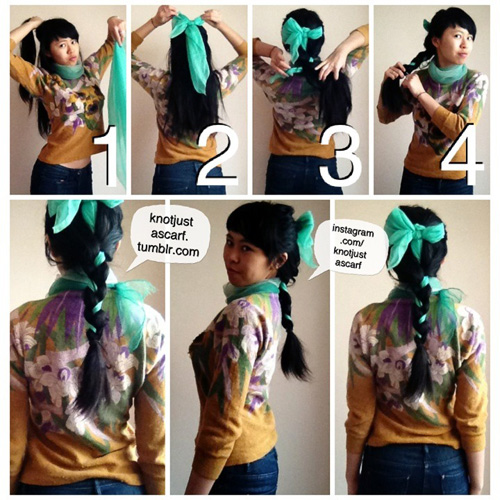 1

2

3

4

knotjust ascarf. tumblr.com

instagram .com/ knotjust ascarf