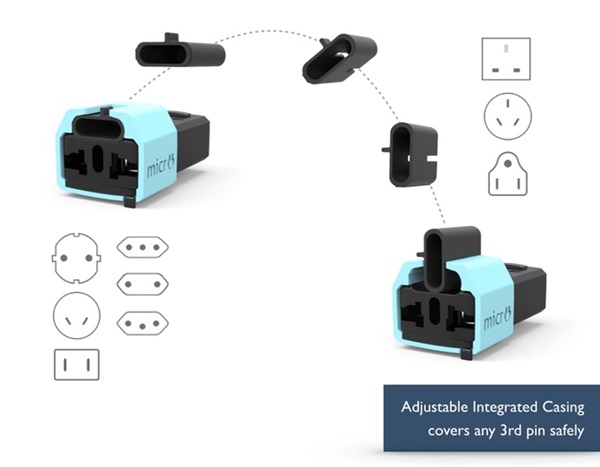 micr
micr

Adjustable Integrated Casing covers any 3rd pin safely