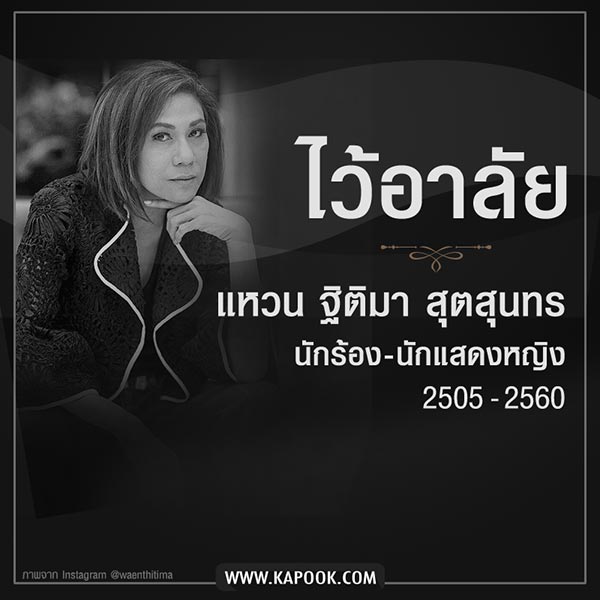 ไว้อาลัย

แหวน ฐิติมา สุตสุนทร

นักร้อง-นักแสดงหญิง

2505 - 2560

ภาพจาก Instagram @waenthitima

WWW.KAPOOK.COM