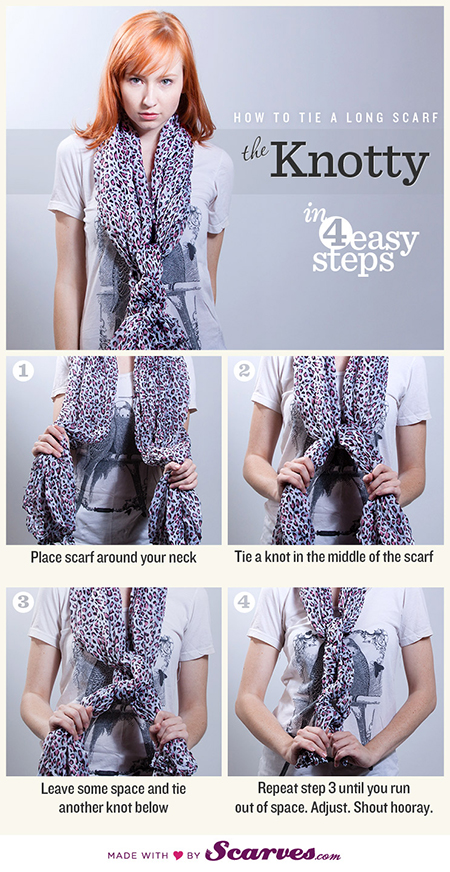 HOW TO TIE A LONG SCARF

the Knotty

in 4 easy steps

1

Place scarf around your neck

2

Tie a knot in the middle of the scarf

3

Leave some space and tie another knot below

4

Repeat step 3 until you run out of space. Adjust. Shout hooray.

MADE WITH ♥ BY Scarves.com