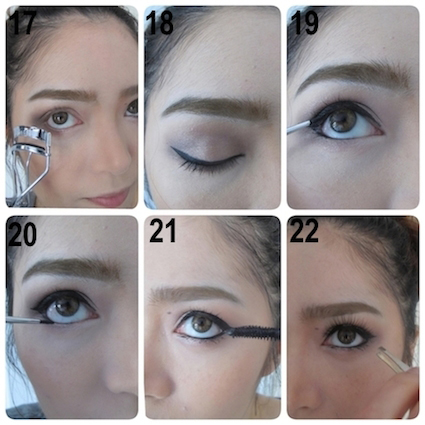 17
18
19
20
21
22