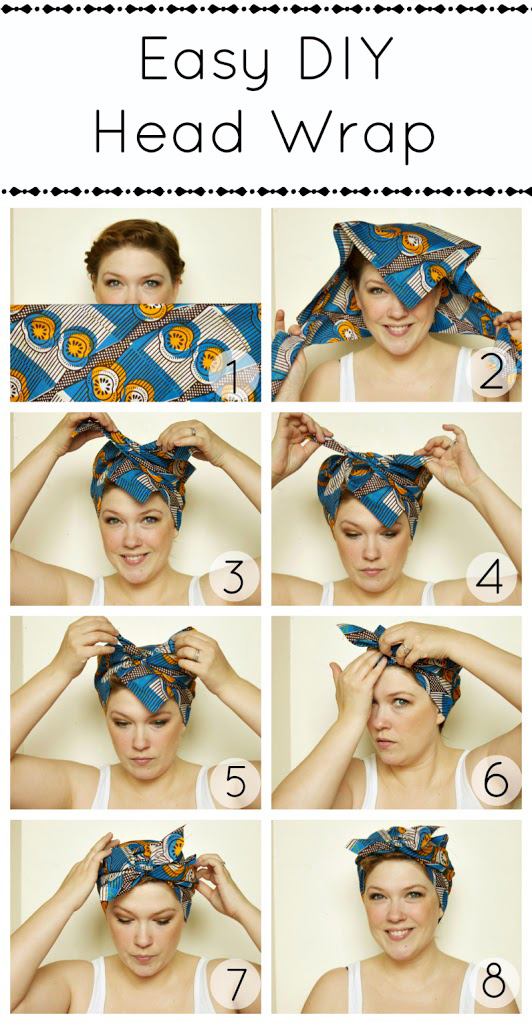 Easy DIY
Head Wrap

1
2
3
4
5
6
7
8