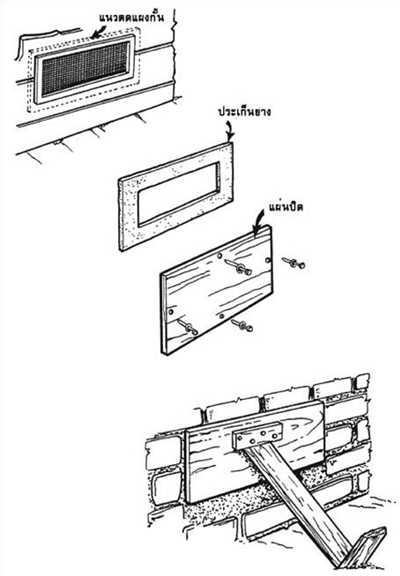 แนวตดแผงกั้น

ประเก็นยาง

แผ่นปิด