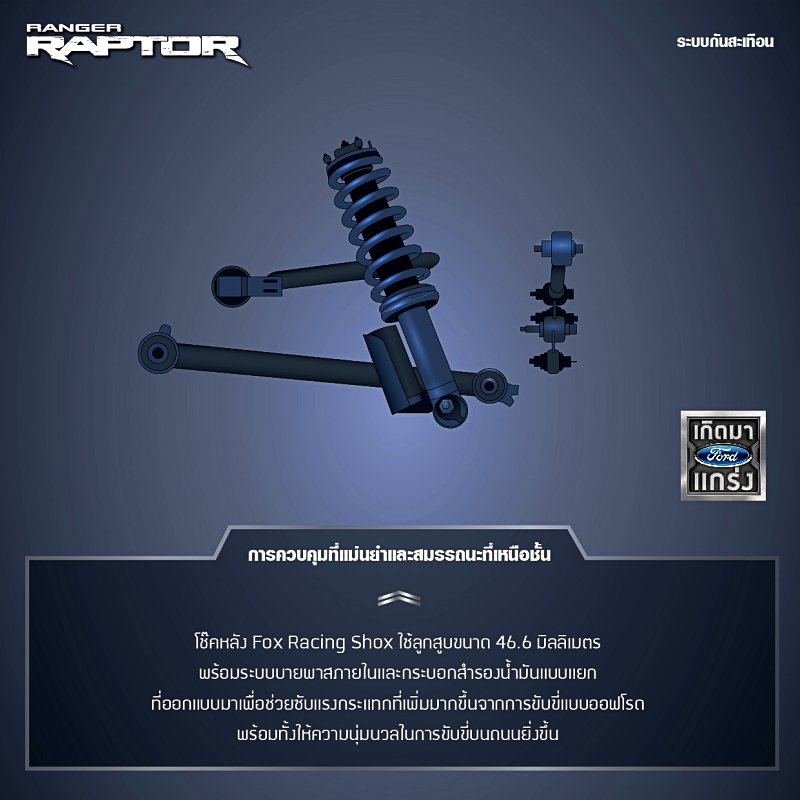 RANGER
RAPTOR

ระบบกันสะเทือน

เกิดมา
Ford
แกร่ง

การควบคุมที่แม่นยำและสมรรถนะที่เหนือชั้น

โช๊คหลัง Fox Racing Shox ใช้ลูกสูบขนาด 46.6 มิลลิเมตร พร้อมระบบบายพาสภายในและกระบอกสำรองน้ำมันแบบแยก ที่ออกแบบมาเพื่อช่วยซับแรงกระแทกที่เพิ่มมากขึ้นจากการขับขี่แบบออฟโรด พร้อมทั้งให้ความนุ่มนวลในการขับขี่บนถนนยิ่งขึ้น