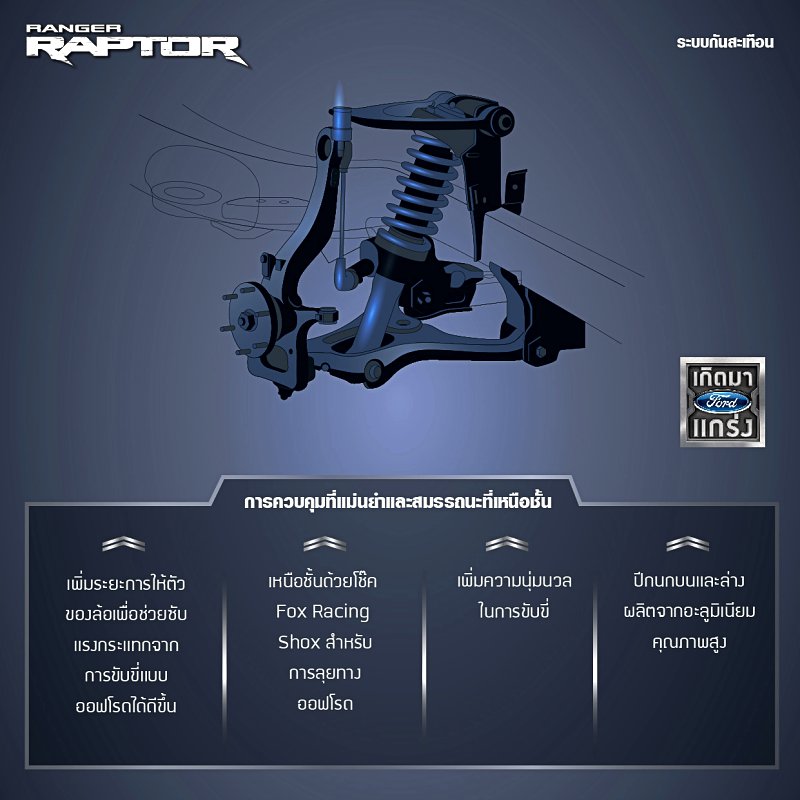 RANGER
RAPTOR

ระบบกันสะเทือน

เกิดมา
Ford
แกร่ง

การควบคุมที่แม่นยำและสมรรถนะที่เหนือชั้น

เพิ่มระยะการให้ตัวของล้อเพื่อช่วยซับแรงกระแทกจากการขับขี่แบบออฟโรดได้ดีขึ้น

เหนือชั้นด้วยโช๊ค Fox Racing Shox สำหรับการลุยทางออฟโรด

เพิ่มความนุ่มนวลในการขับขี่

ปีกนกบนและล่างผลิตจากอะลูมิเนียมคุณภาพสูง