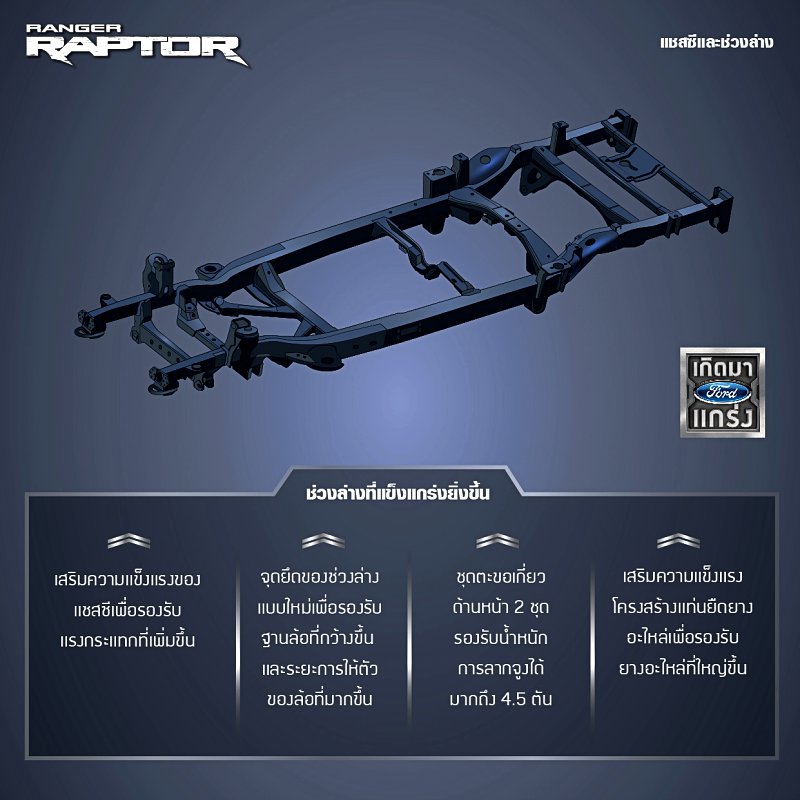 RANGER
RAPTOR

แชสซีและช่วงล่าง

เกิดมา
Ford
แกร่ง

ช่วงล่างที่แข็งแกร่งยิ่งขึ้น

เสริมความแข็งแรงของแชสซีเพื่อรองรับแรงกระแทกที่เพิ่มขึ้น

จุดยึดของช่วงล่างแบบใหม่เพื่อรองรับฐานล้อที่กว้างขึ้นและระยะการให้ตัวของล้อที่มากขึ้น

ชุดตะขอเกี่ยวด้านหน้า 2 ชุด รองรับน้ำหนักการลากจูงได้มากถึง 4.5 ตัน

เสริมความแข็งแรงโครงสร้างแท่นยึดยางอะไหล่เพื่อรองรับยางอะไหล่ที่ใหญ่ขึ้น