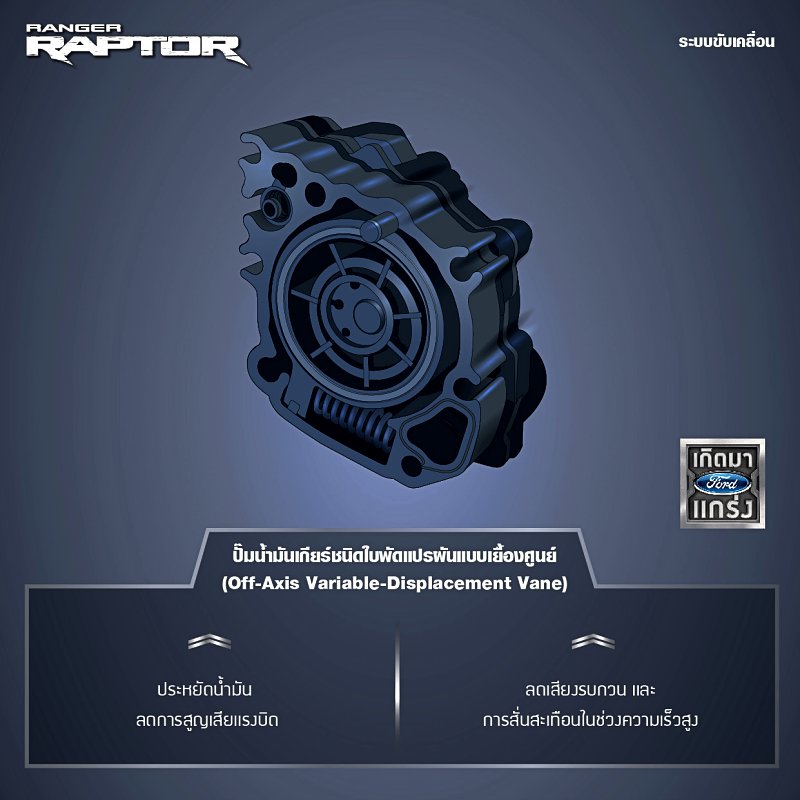 RANGER
RAPTOR

ระบบขับเคลื่อน

เกิดมา
Ford
แกร่ง

ปั๊มน้ำมันเกียร์ชนิดใบพัดแปรผันแบบเยื้องศูนย์
(Off-Axis Variable-Displacement Vane)

ประหยัดน้ำมัน
ลดการสูญเสียแรงบิด

ลดเสียงรบกวน และ
การสั่นสะเทือนในช่วงความเร็วสูง