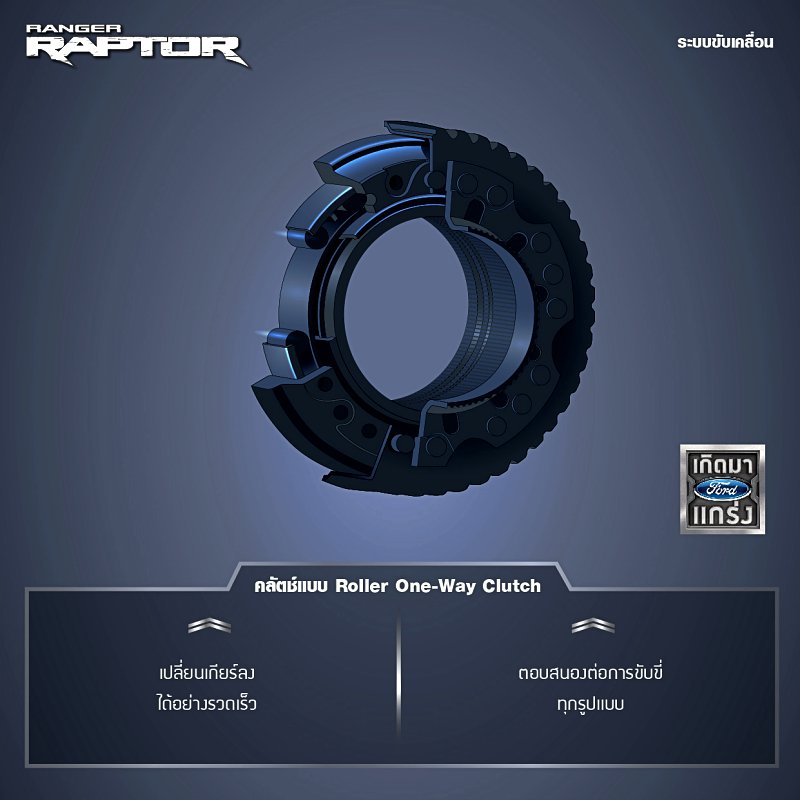 RANGER
RAPTOR

ระบบขับเคลื่อน

เกิดมา
Ford
แกร่ง

คลัตช์แบบ Roller One-Way Clutch

เปลี่ยนเกียร์ลง
ได้อย่างรวดเร็ว

ตอบสนองต่อการขับขี่
ทุกรูปแบบ