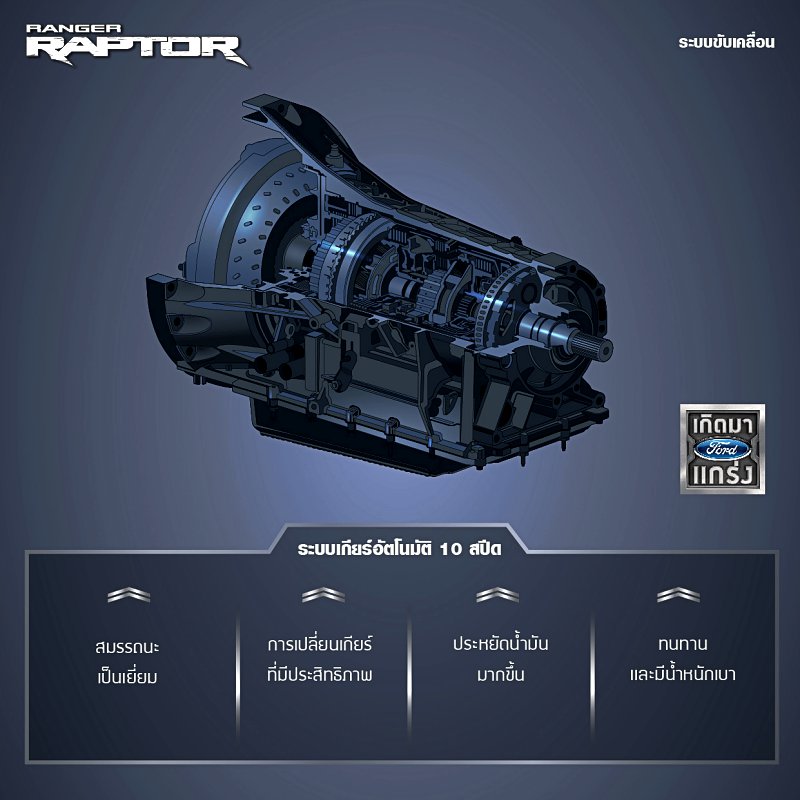 RANGER
RAPTOR

ระบบขับเคลื่อน

เกิดมา
Ford
แกร่ง

ระบบเกียร์อัตโนมัติ 10 สปีด

สมรรถนะ
เป็นเยี่ยม

การเปลี่ยนเกียร์
ที่มีประสิทธิภาพ

ประหยัดน้ำมัน
มากขึ้น

ทนทาน
และมีน้ำหนักเบา