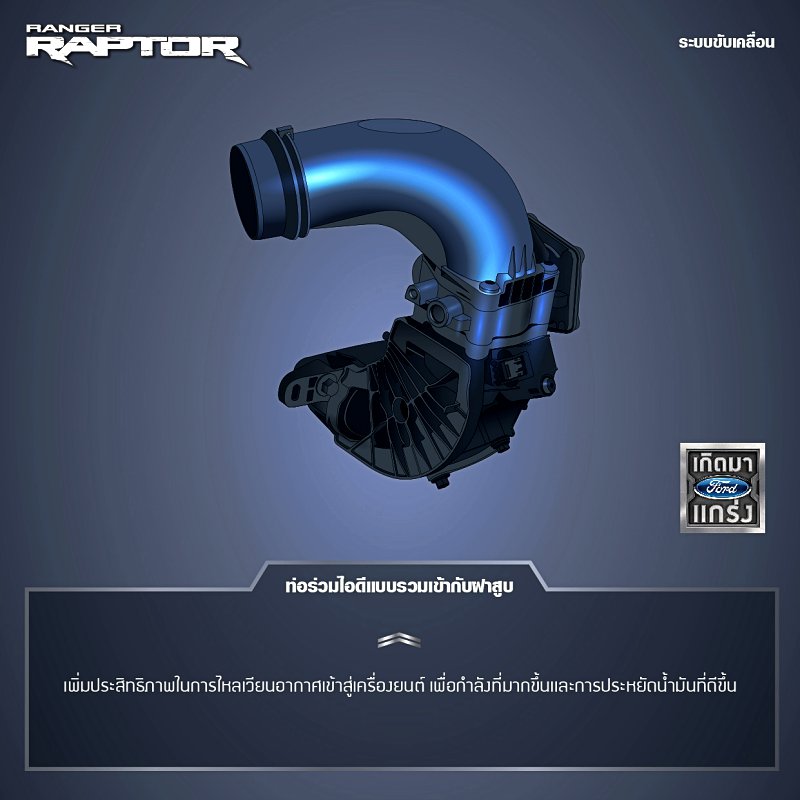 RANGER
RAPTOR

ระบบขับเคลื่อน

เกิดมา
Ford
แกร่ง

ท่อร่วมไอดีแบบรวมเข้ากับฝาสูบ

เพิ่มประสิทธิภาพในการไหลเวียนอากาศเข้าสู่เครื่องยนต์ เพื่อกำลังที่มากขึ้นและการประหยัดน้ำมันที่ดีขึ้น