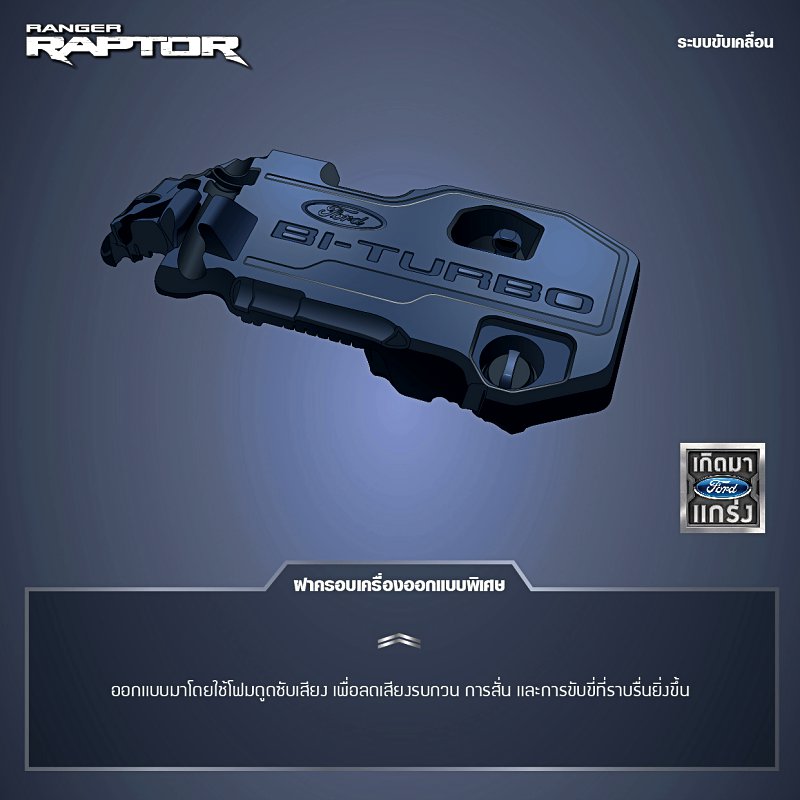 RANGER
RAPTOR

ระบบขับเคลื่อน

Ford
BI-TURBO

เกิดมา
Ford
แกร่ง

ฝาครอบเครื่องออกแบบพิเศษ

ออกแบบมาโดยใช้โฟมดูดซับเสียง เพื่อลดเสียงรบกวน การสั่น และการขับขี่ที่ราบรื่นยิ่งขึ้น