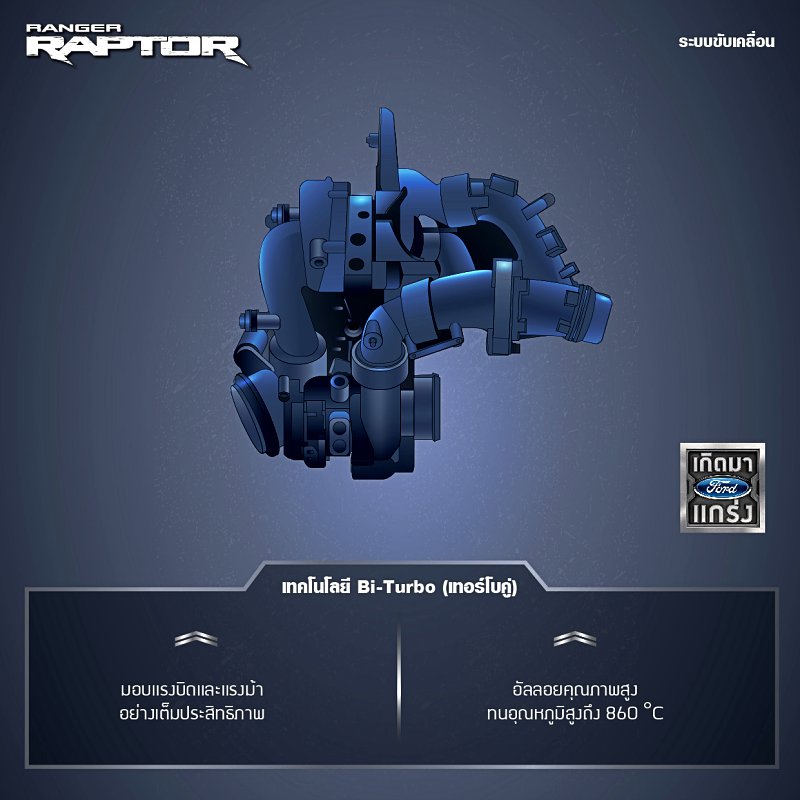 RANGER
RAPTOR

ระบบขับเคลื่อน

เกิดมา
Ford
แกร่ง

เทคโนโลยี Bi-Turbo (เทอร์โบคู่)

มอบแรงบิดและแรงม้า
อย่างเต็มประสิทธิภาพ

อัลลอยคุณภาพสูง
ทนอุณหภูมิสูงถึง 860 °C