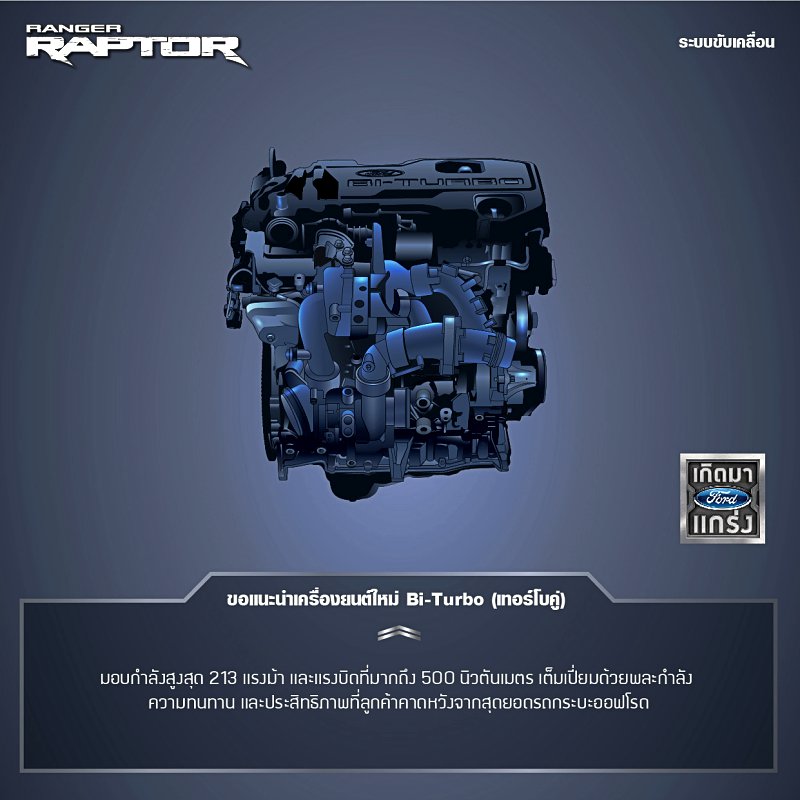 RANGER
RAPTOR

ระบบขับเคลื่อน

BI-TURBO

เกิดมา
Ford
แกร่ง

ขอแนะนำเครื่องยนต์ใหม่ Bi-Turbo (เทอร์โบคู่)

มอบกำลังสูงสุด 213 แรงม้า และแรงบิดที่มากถึง 500 นิวตันเมตร เต็มเปี่ยมด้วยพละกำลัง ความทนทาน และประสิทธิภาพที่ลูกค้าคาดหวังจากสุดยอดรถกระบะออฟโรด