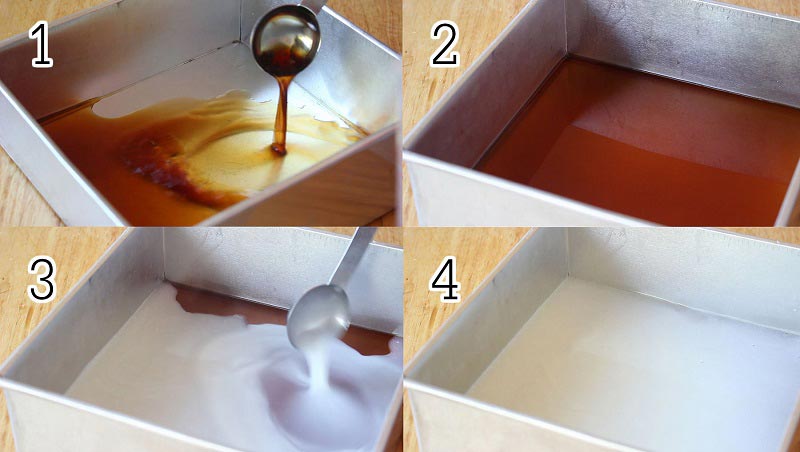 1
2
3
4