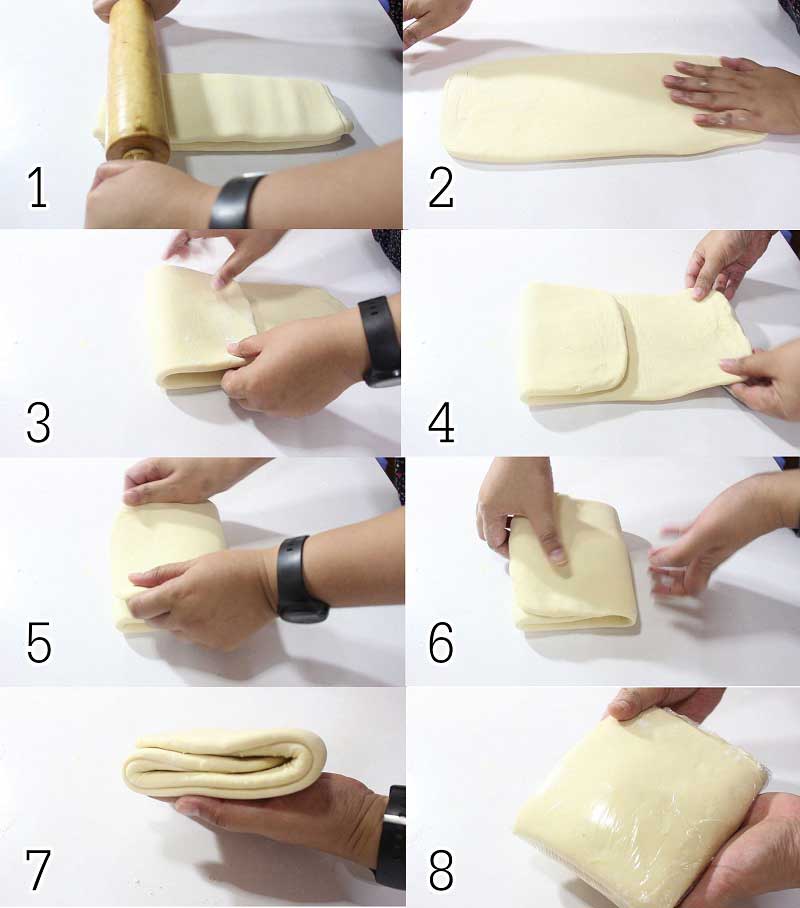 1
2
3
4
5
6
7
8