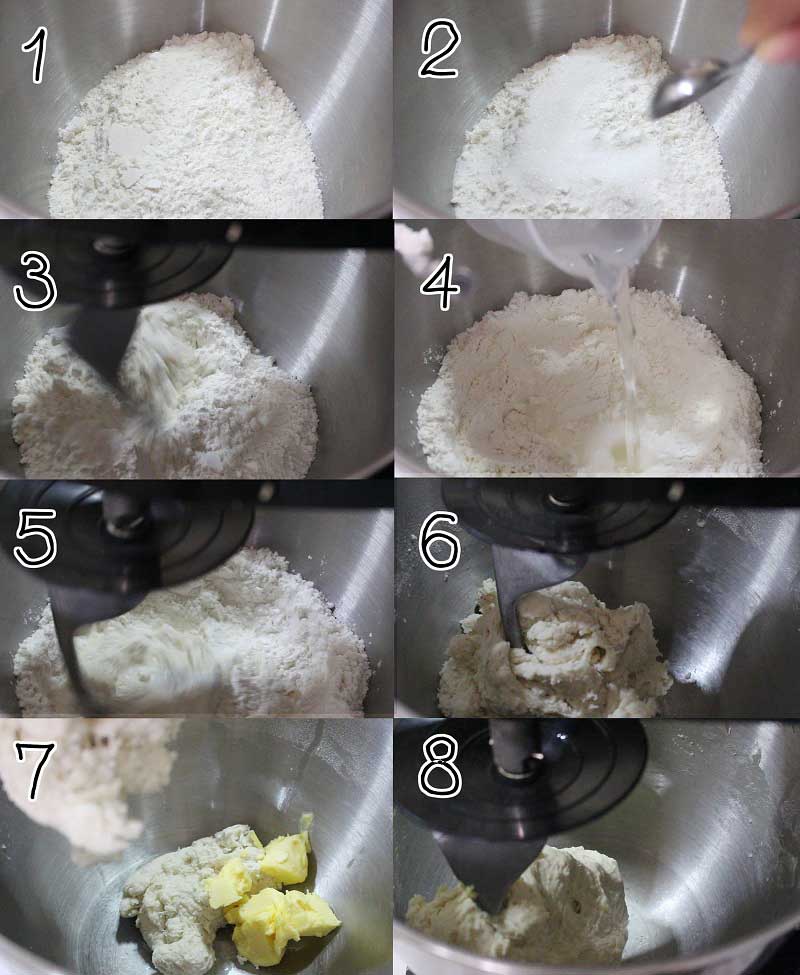 1

2

3

4

5

6

7

8