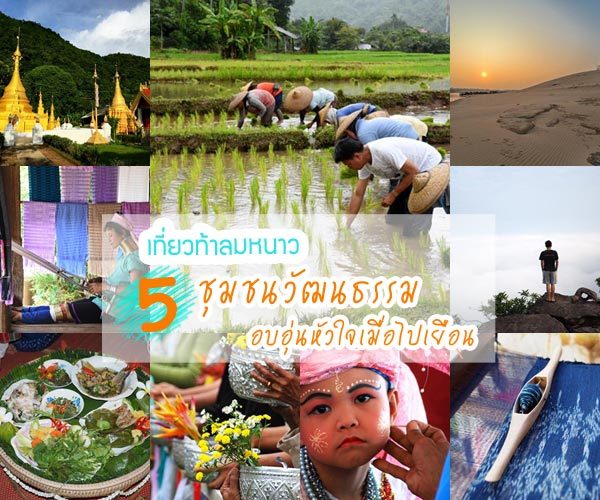 เที่ยวท้าลมหนาว

5 ชุมชนวัฒนธรรม

อบอุ่นหัวใจเมื่อไปเยือน