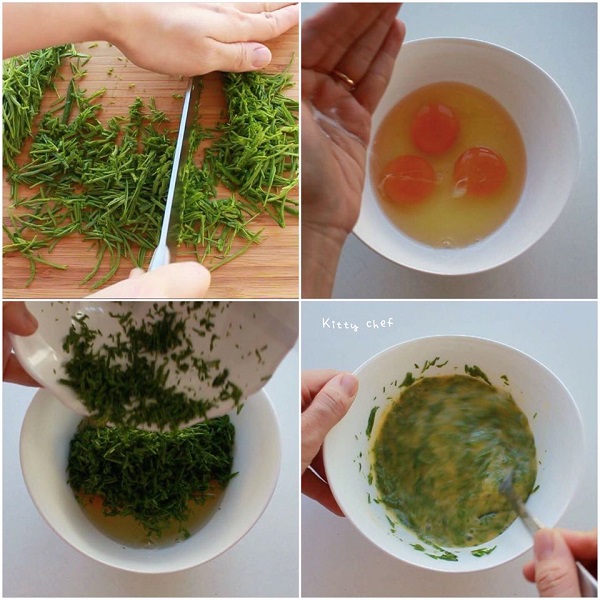 Kitty chef