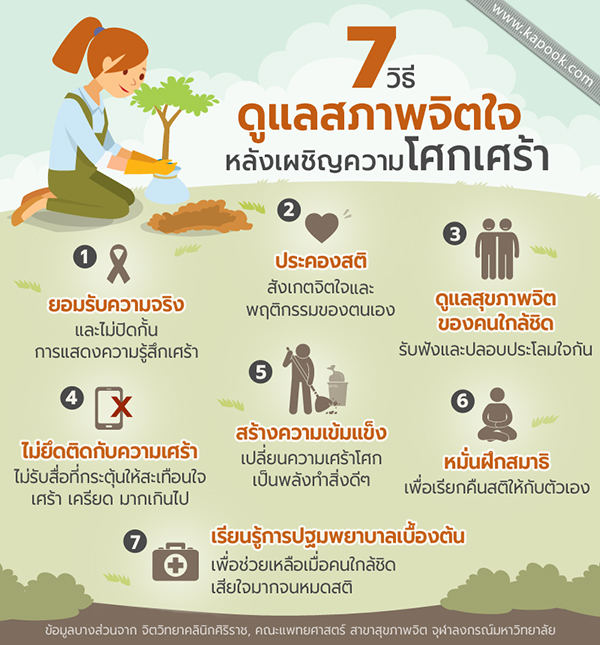 www.kapook.com

7 วิธี
ดูแลสภาพจิตใจ
หลังเผชิญความโศกเศร้า

1
ยอมรับความจริง
และไม่ปิดกั้น
การแสดงความรู้สึกเศร้า

2
ประคองสติ
สังเกตจิตใจและ
พฤติกรรมของตนเอง

3
ดูแลสุขภาพจิต
ของคนใกล้ชิด
รับฟังและปลอบประโลมใจกัน

4
ไม่ยึดติดกับความเศร้า
ไม่รับสื่อที่กระตุ้นให้สะเทือนใจ
เศร้า เครียด มากเกินไป

5
สร้างความเข้มแข็ง
เปลี่ยนความเศร้าโศก
เป็นพลังทำสิ่งดีๆ

6
หมั่นฝึกสมาธิ
เพื่อเรียกคืนสติให้กับตัวเอง

7
เรียนรู้การปฐมพยาบาลเบื้องต้น
เพื่อช่วยเหลือเมื่อคนใกล้ชิด
เสียใจมากจนหมดสติ

ข้อมูลบางส่วนจาก จิตวิทยาคลินิกศิริราช, คณะแพทยศาสตร์ สาขาสุขภาพจิต จุฬาลงกรณ์มหาวิทยาลัย