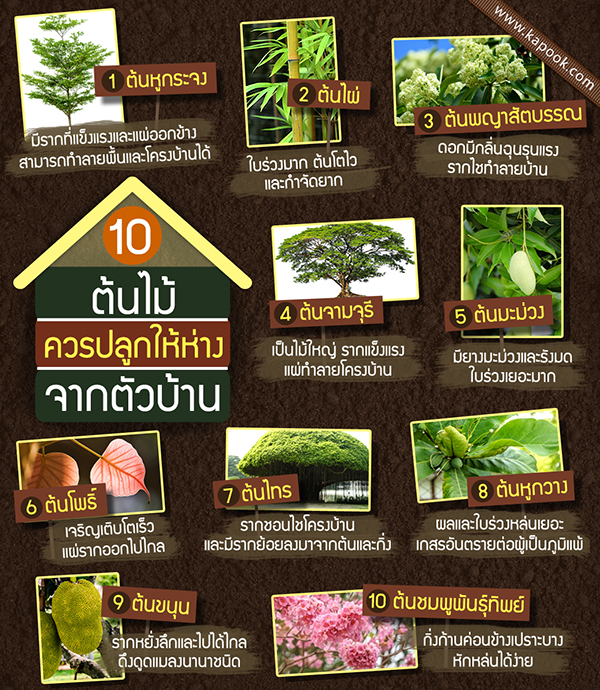 www.kapook.com

1 ต้นหูกระจง
มีรากที่แข็งแรงและแผ่ออกข้าง สามารถทำลายพื้นและโครงบ้านได้

2 ต้นไผ่
ใบร่วงมาก ต้นโตไว และกำจัดยาก

3 ต้นพญาสัตบรรณ
ดอกมีกลิ่นฉุนรุนแรง รากไชทำลายบ้าน

10
ต้นไม้
ควรปลูกให้ห่าง
จากตัวบ้าน

4 ต้นจามจุรี
เป็นไม้ใหญ่ รากแข็งแรง แผ่ทำลายโครงบ้าน

5 ต้นมะม่วง
มียางมะม่วงและรังมด ใบร่วงเยอะมาก

6 ต้นโพธิ์
เจริญเติบโตเร็ว แผ่รากออกไปไกล

7 ต้นไทร
รากชอนไชโครงบ้าน และมีรากย้อยลงมาจากต้นและกิ่ง

8 ต้นหูกวาง
ผลและใบร่วงหล่นเยอะ เกสรอันตรายต่อผู้เป็นภูมิแพ้

9 ต้นขนุน
รากหยั่งลึกและไปได้ไกล ดึงดูดแมลงนานาชนิด

10 ต้นชมพูพันธุ์ทิพย์
กิ่งก้านค่อนข้างเปราะบาง หักหล่นได้ง่าย