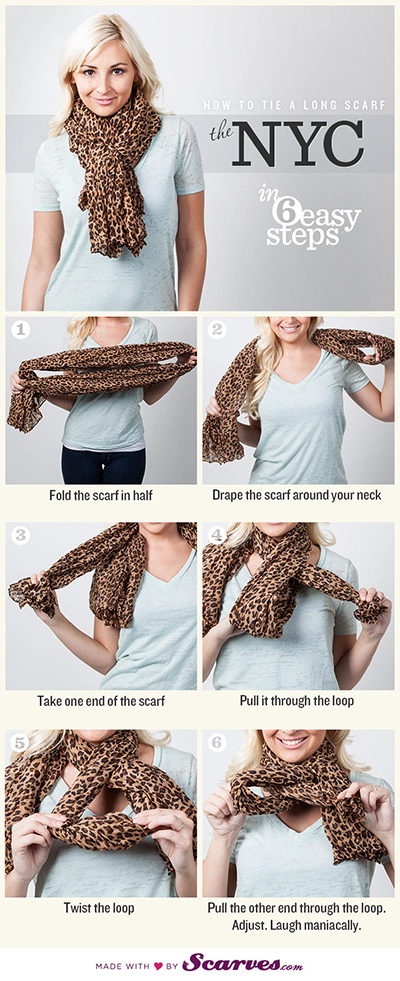 HOW TO TIE A LONG SCARF

the NYC

in 6 easy steps

1
Fold the scarf in half

2
Drape the scarf around your neck

3
Take one end of the scarf

4
Pull it through the loop

5
Twist the loop

6
Pull the other end through the loop. Adjust. Laugh maniacally.

MADE WITH ♥ BY Scarves.com